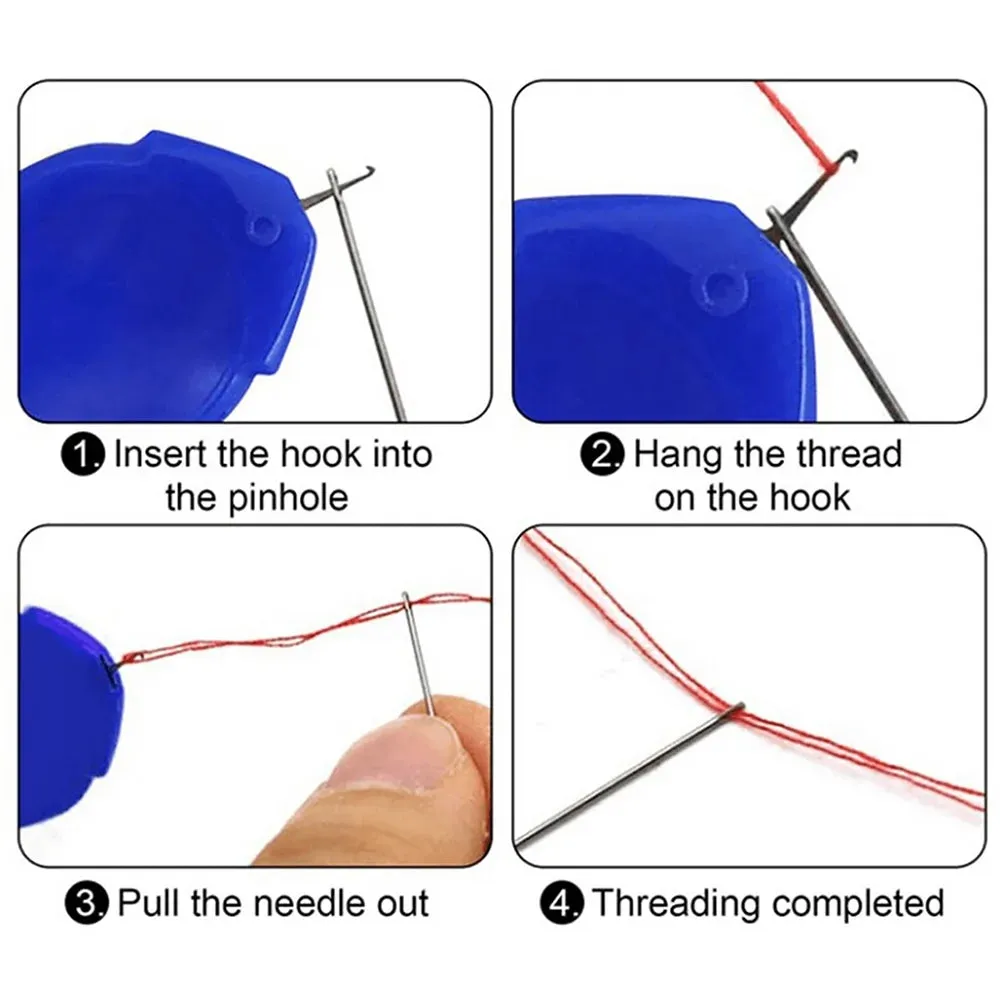 1. Insert the hook into the pinhole

2. Hang the thread on the hook

3. Pull the needle out

4. Threading completed